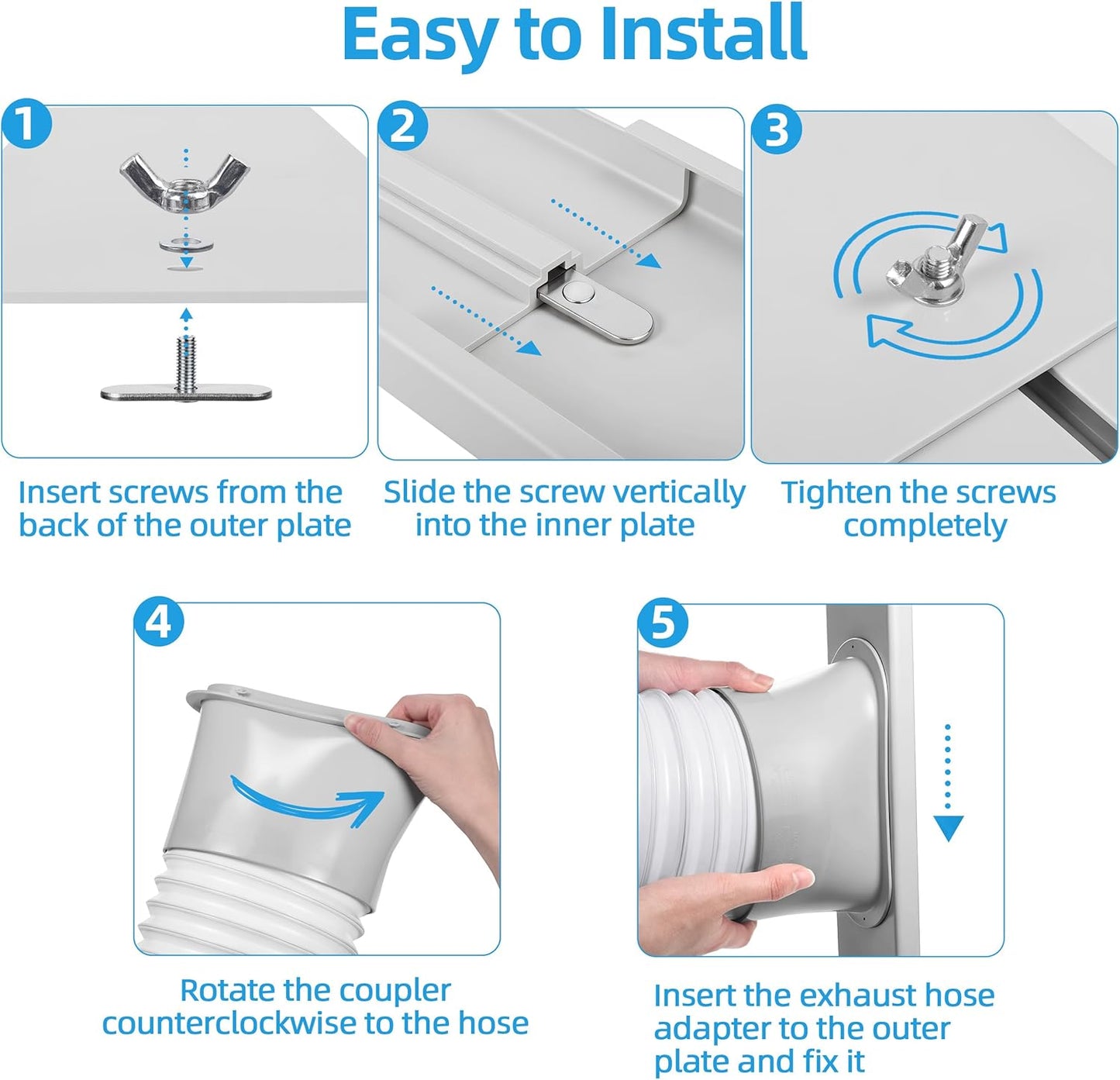 Easy to Install

1

Insert screws from the back of the outer plate

2

Slide the screw vertically into the inner plate

3

Tighten the screws completely

4

Rotate the coupler counterclockwise to the hose

5

Insert the exhaust hose adapter to the outer plate and fix it