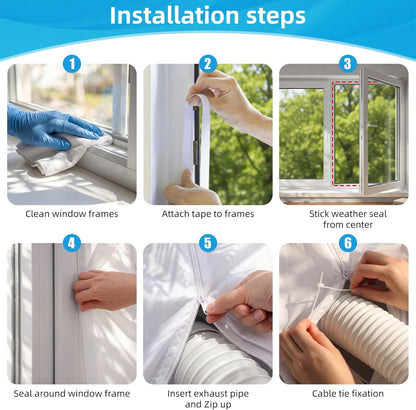 Installation steps

1

Clean window frames

2

Attach tape to frames

3

Stick weather seal from center

4

Seal around window frame

5

Insert exhaust pipe and Zip up

6

Cable tie fixation