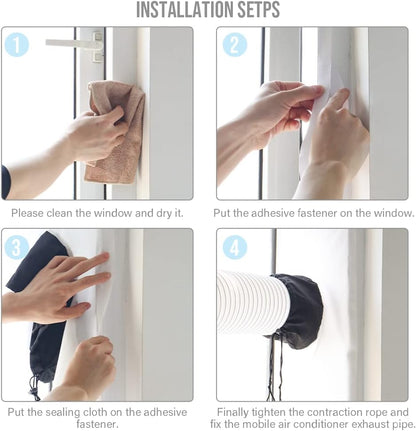 INSTALLATION SETPS

1

Please clean the window and dry it.

2

Put the adhesive fastener on the window.

3

Put the sealing cloth on the adhesive fastener.

4

Finally tighten the contraction rope and fix the mobile air conditioner exhaust pipe.