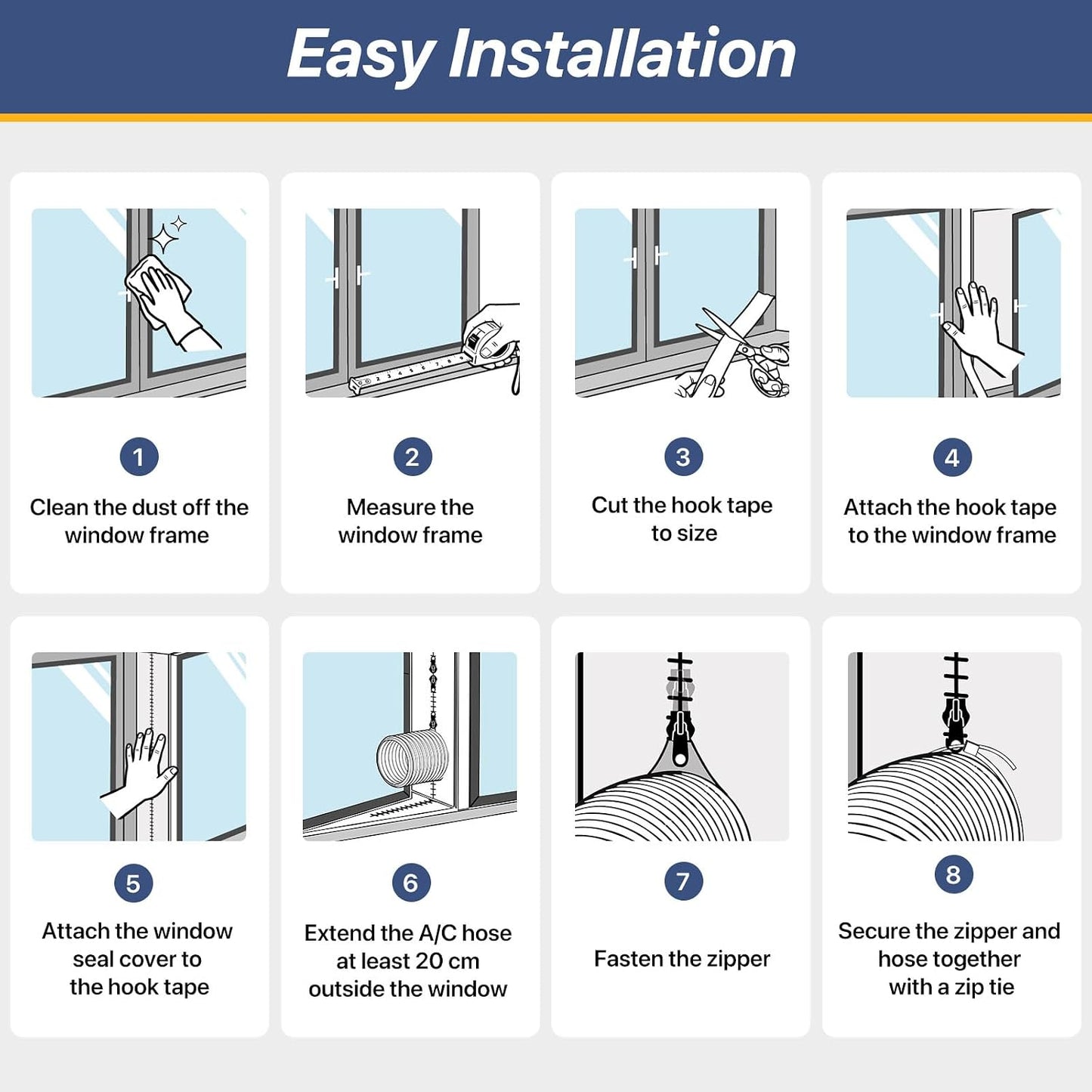 Easy Installation

1
Clean the dust off the window frame

2
Measure the window frame

3
Cut the hook tape to size

4
Attach the hook tape to the window frame

5
Attach the window seal cover to the hook tape

6
Extend the A/C hose at least 20 cm outside the window

7
Fasten the zipper

8
Secure the zipper and hose together with a zip tie